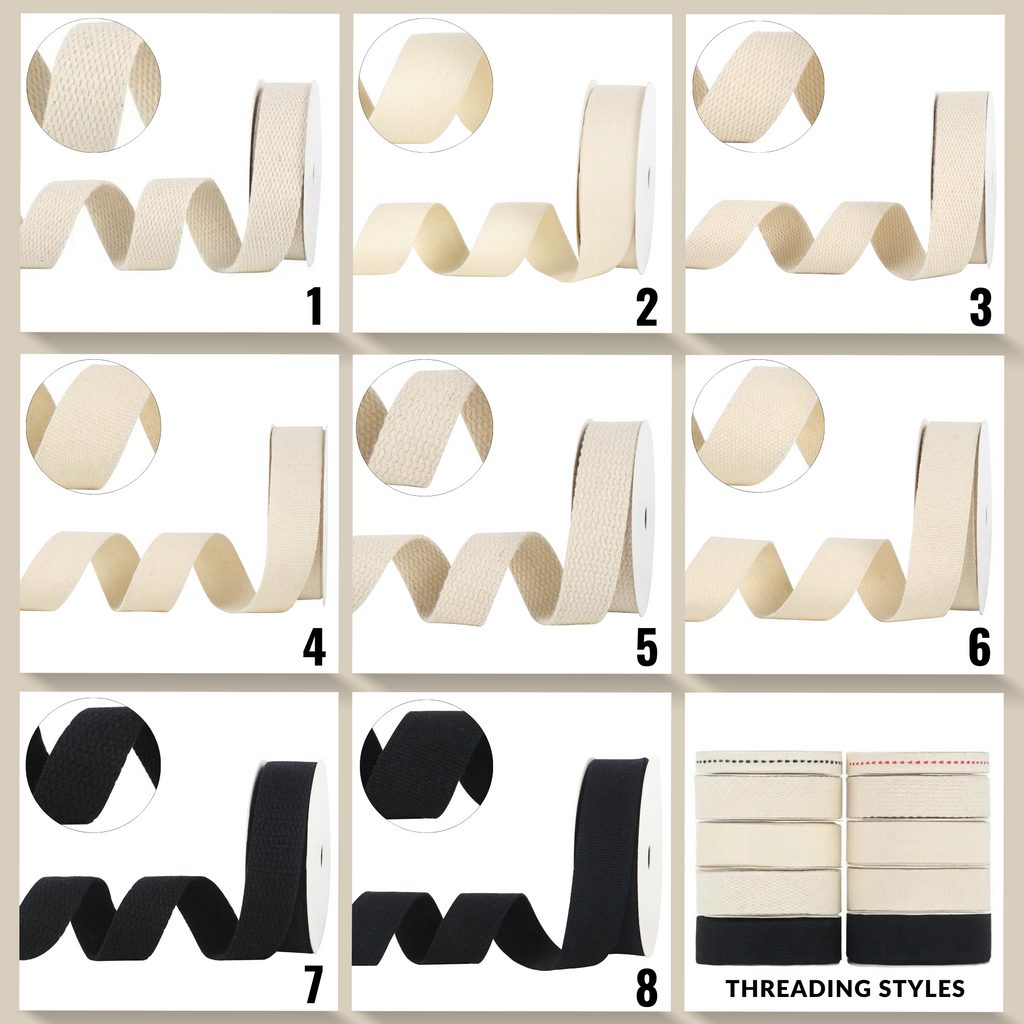 1

2

3

4

5

6

7

8

THREADING STYLES